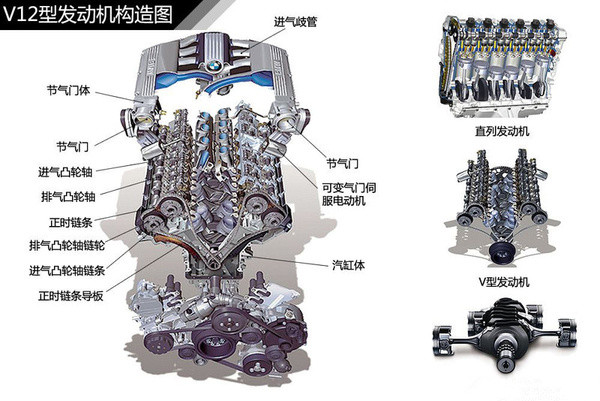 V12型发动机构造图

进气歧管

节气门体

节气门

进气凸轮轴

排气凸轮轴

正时链条

排气凸轮轴链轮

进气凸轮轴链条

正时链条导板

节气门

可变气门伺服电动机

汽缸体

直列发动机

V型发动机